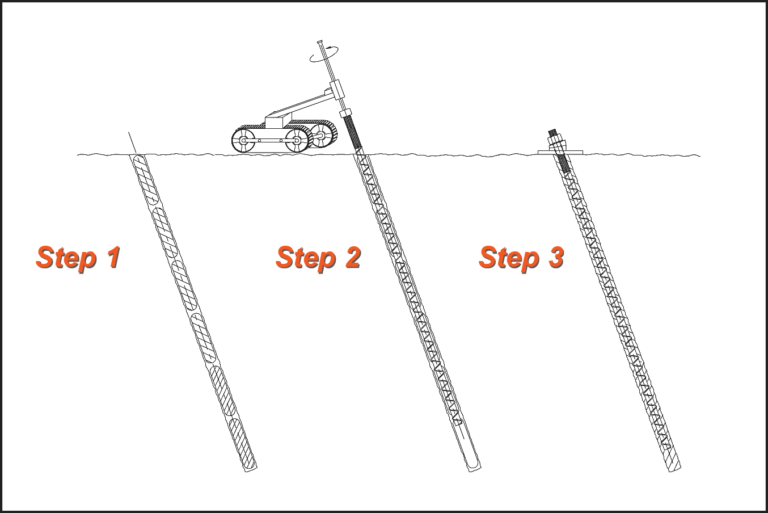 Step 1

Step 2

Step 3